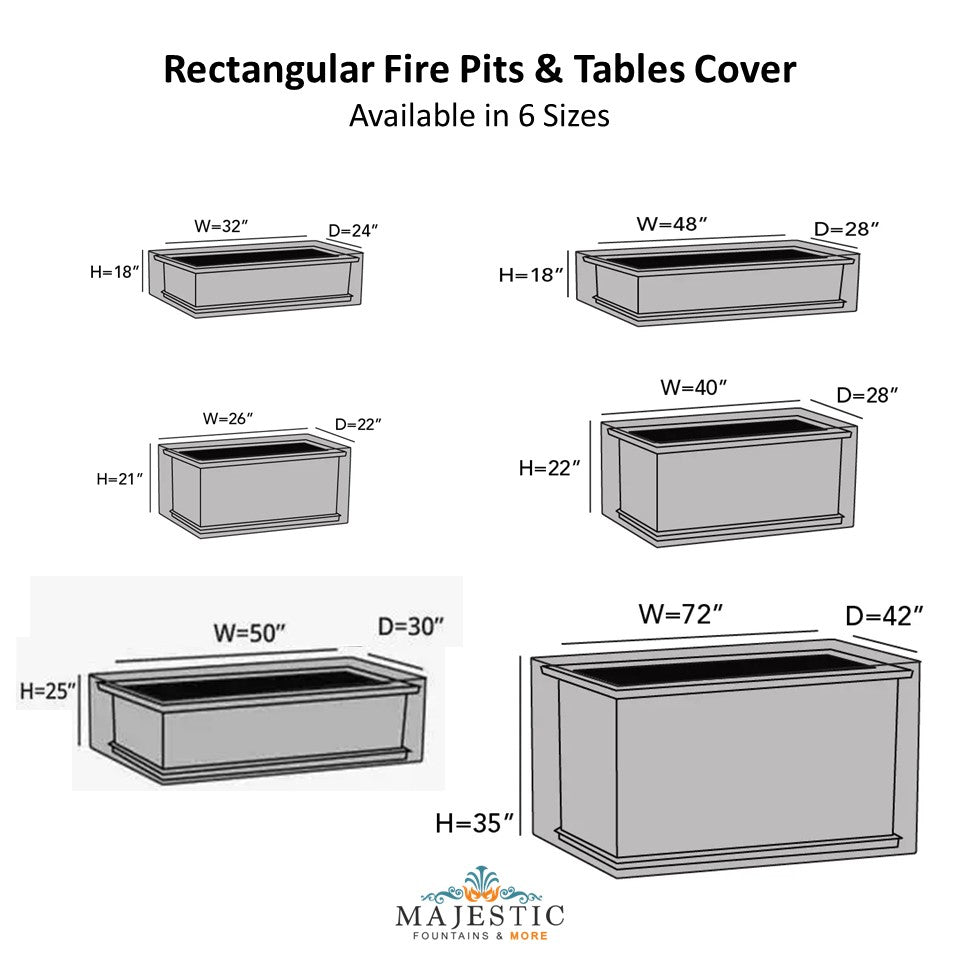 Rectangular Fire Pits & Tables Cover
Available in 6 Sizes

W=32″
D=24″
H=18″

W=48″
D=28″
H=18″

W=26″
D=22″
H=21″

W=40″
D=28″
H=22″

W=50″
D=30″
H=25″

W=72″
D=42″
H=35″

MAJESTIC
FOUNTAINS & MORE