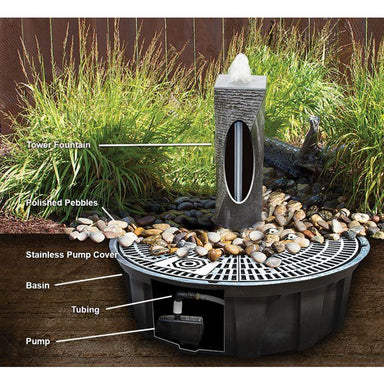 Tower Fountain

Polished Pebbles

Stainless Pump Cover

Basin

Tubing

Pump