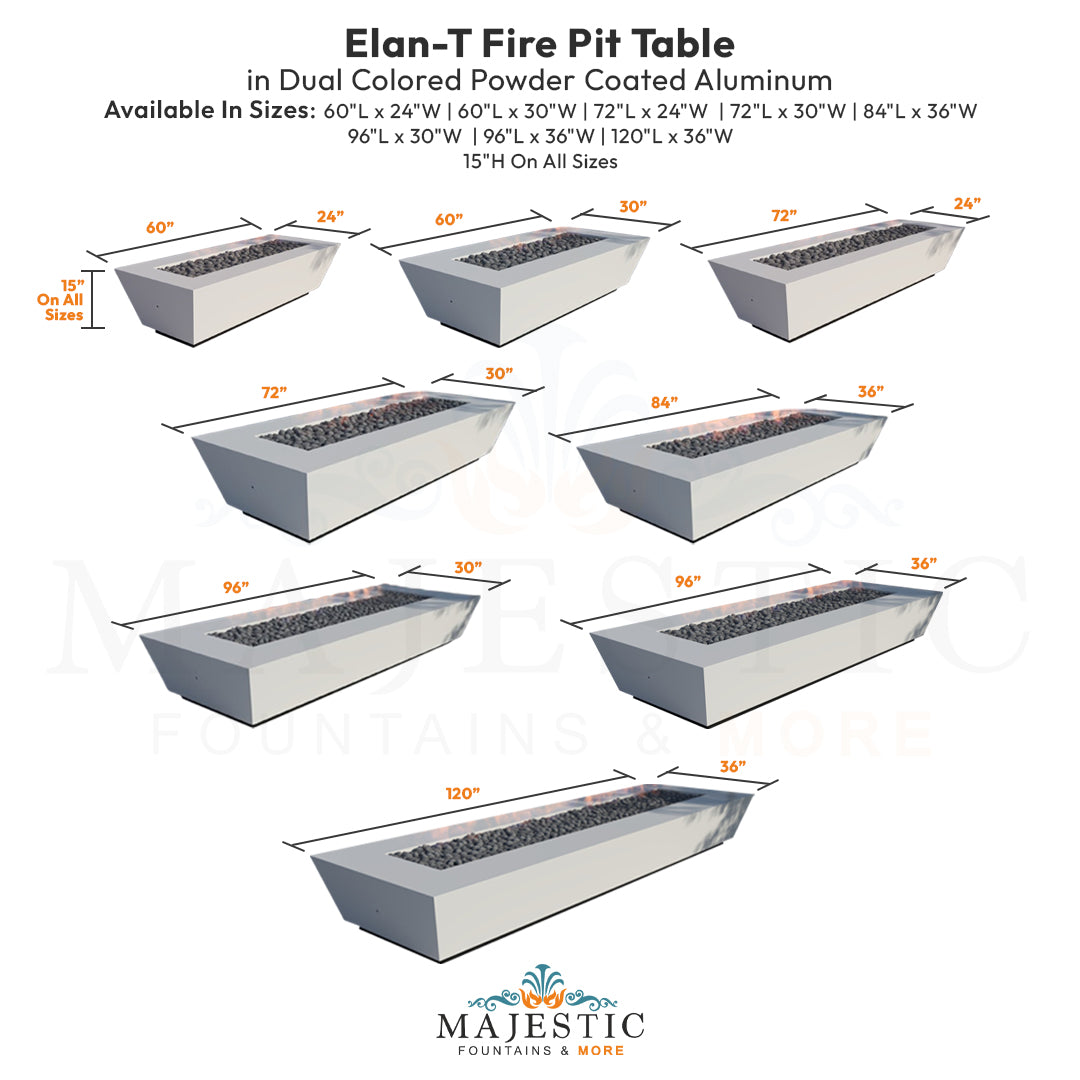 Elan-T Fire Pit Table
in Dual Colored Powder Coated Aluminum
Available In Sizes: 60"L x 24"W | 60"L x 30"W | 72"L x 24"W | 72"L x 30"W | 84"L x 36"W
96"L x 30"W | 96"L x 36"W | 120"L x 36"W
15"H On All Sizes

60”
24”
15” On All Sizes
60”
30”
72”
24”
72”
30”
84”
36”
96”
30”
96”
36”
120”
36”

MAJESTIC
FOUNTAINS & MORE

MAJESTIC
FOUNTAINS & MORE