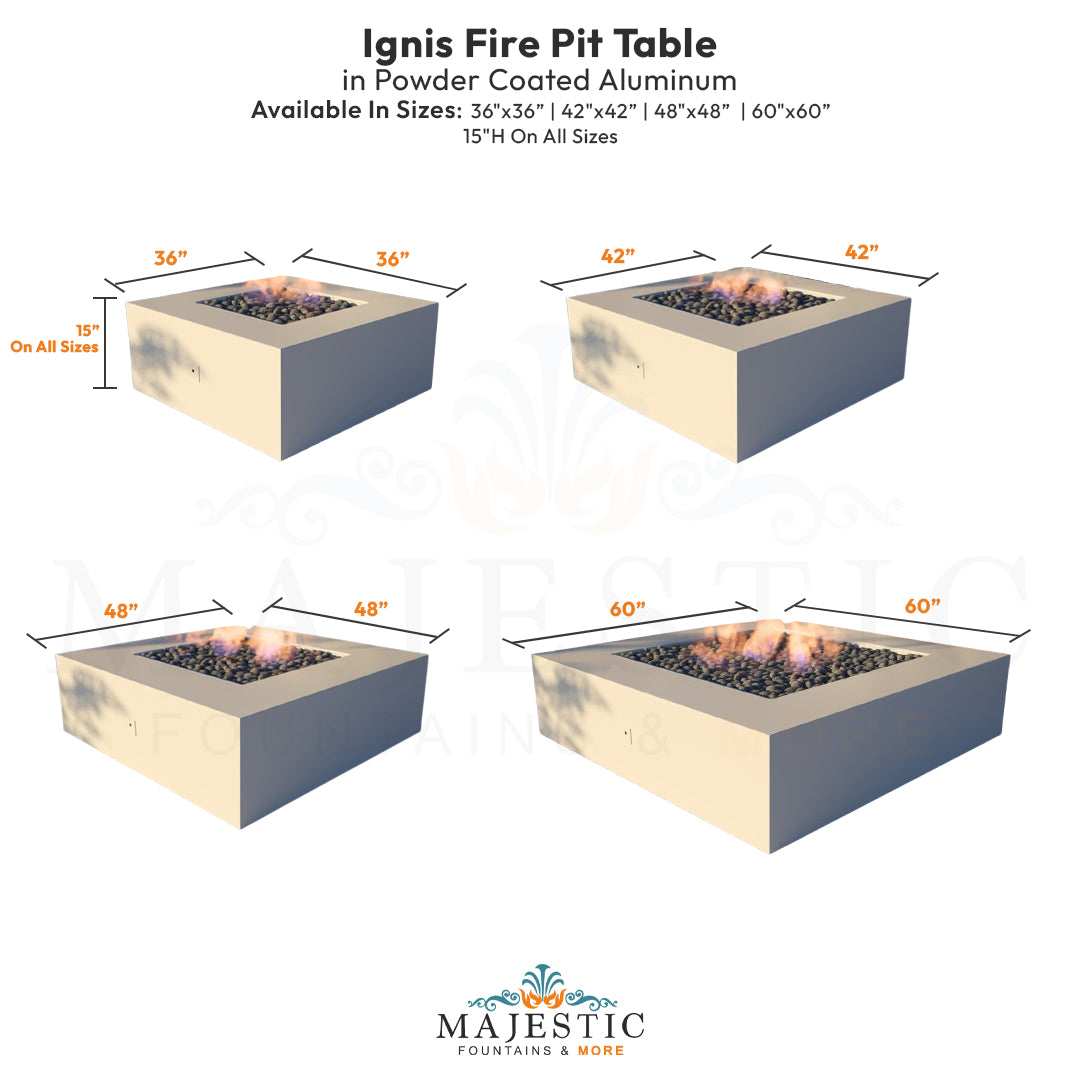 Ignis Fire Pit Table
in Powder Coated Aluminum
Available In Sizes: 36"x36" | 42"x42" | 48"x48" | 60"x60"
15"H On All Sizes

36"
36"
15"
On All Sizes

42"
42"

48"
48"

60"
60"

MAJESTIC
FOUNTAINS & MORE

MAJESTIC
FOUNTAINS & MORE