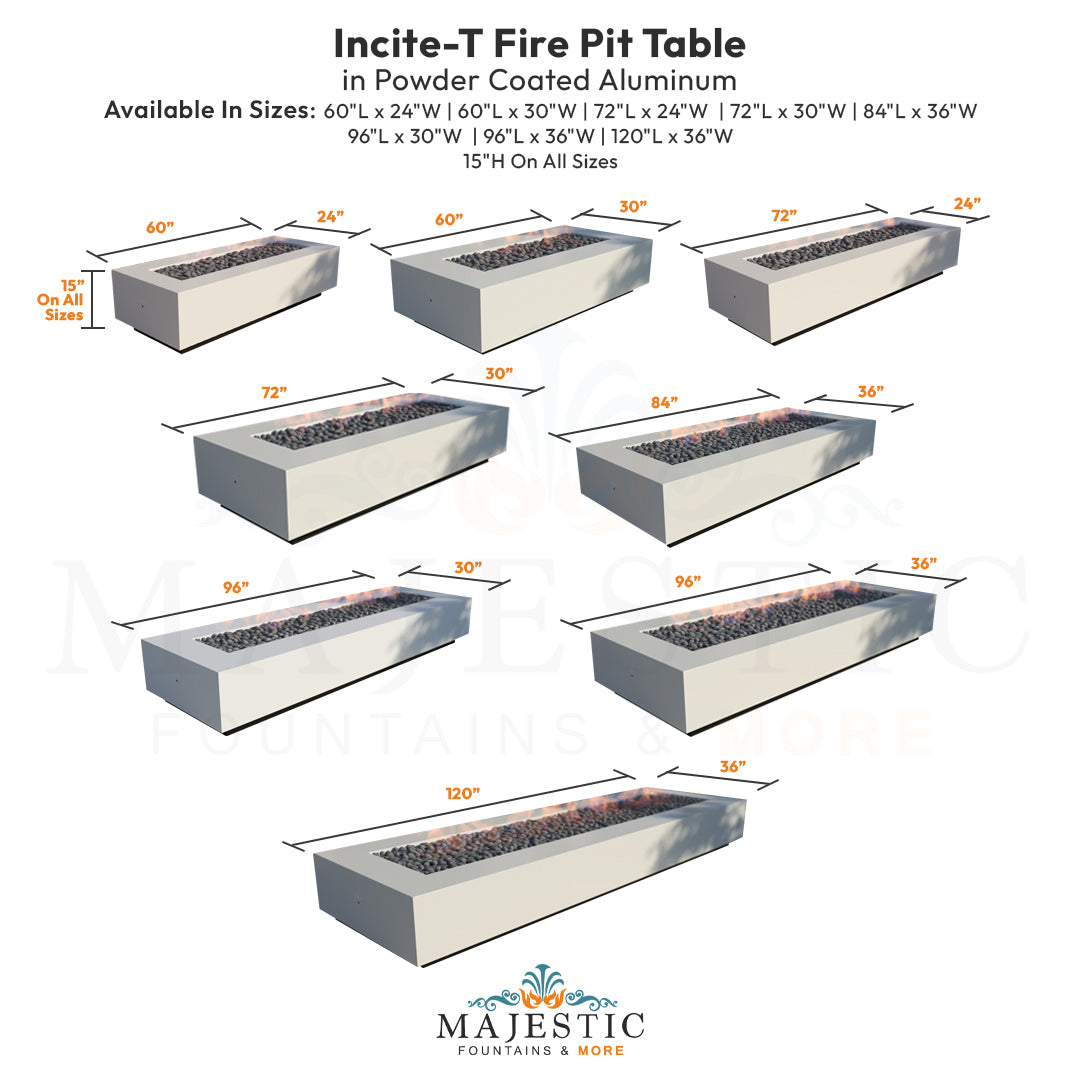 Incite-T Fire Pit Table
in Powder Coated Aluminum
Available In Sizes: 60"L x 24"W | 60"L x 30"W | 72"L x 24"W | 72"L x 30"W | 84"L x 36"W
96"L x 30"W | 96"L x 36"W | 120"L x 36"W
15"H On All Sizes

60”
24”
15” On All Sizes
60”
30”
72”
24”
72”
30”
84”
36”
96”
30”
96”
36”
120”
36”

MAJESTIC
FOUNTAINS & MORE

MAJESTIC
FOUNTAINS & MORE