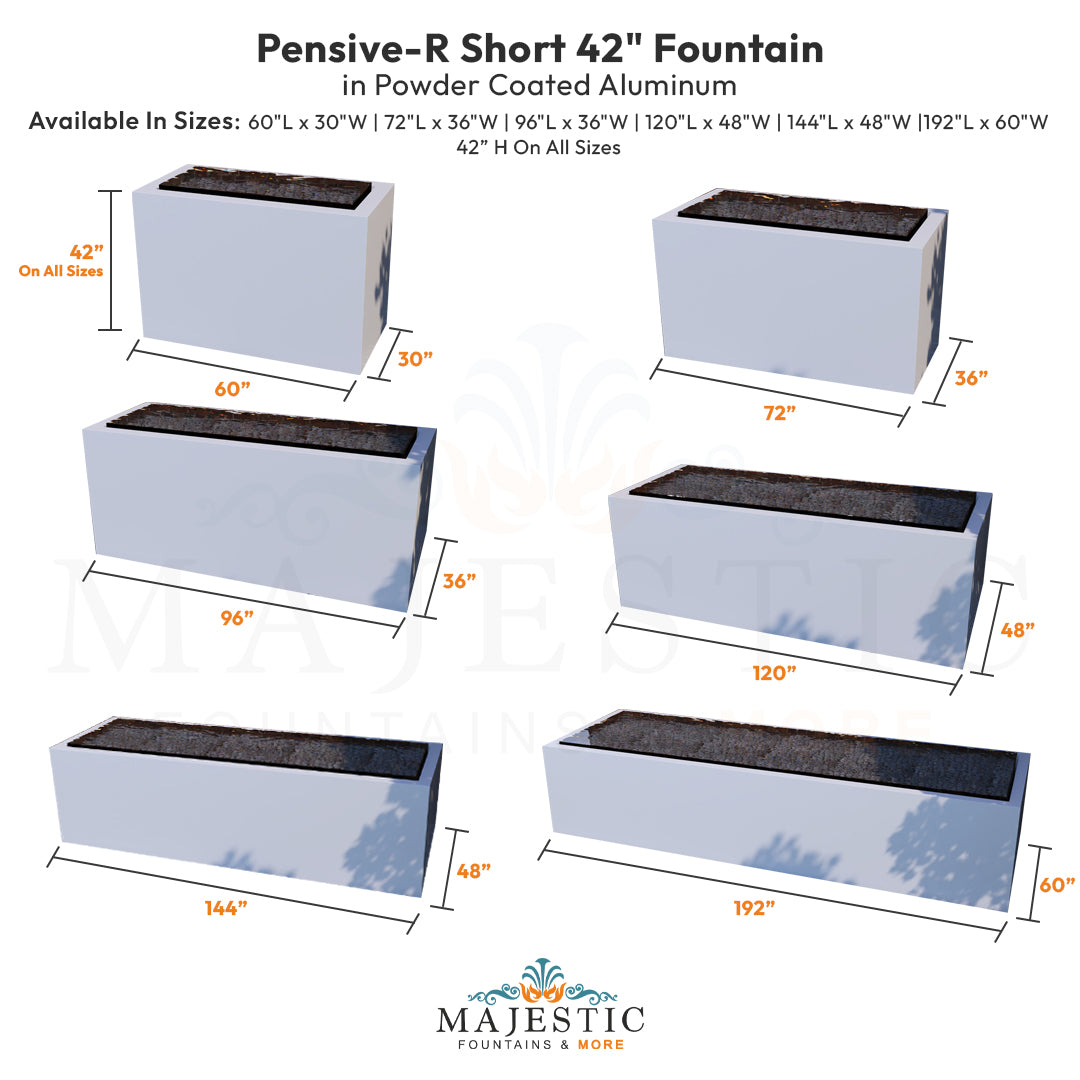 Pensive-R Short 42" Fountain
in Powder Coated Aluminum

Available In Sizes: 60"L x 30"W | 72"L x 36"W | 96"L x 36"W | 120"L x 48"W | 144"L x 48"W |192"L x 60"W
42" H On All Sizes

42"
On All Sizes

60"
30"

72"
36"

96"
36"

120"
48"

144"
48"

192"
60"

MAJESTIC
FOUNTAINS & MORE

MAJESTIC
FOUNTAINS & MORE