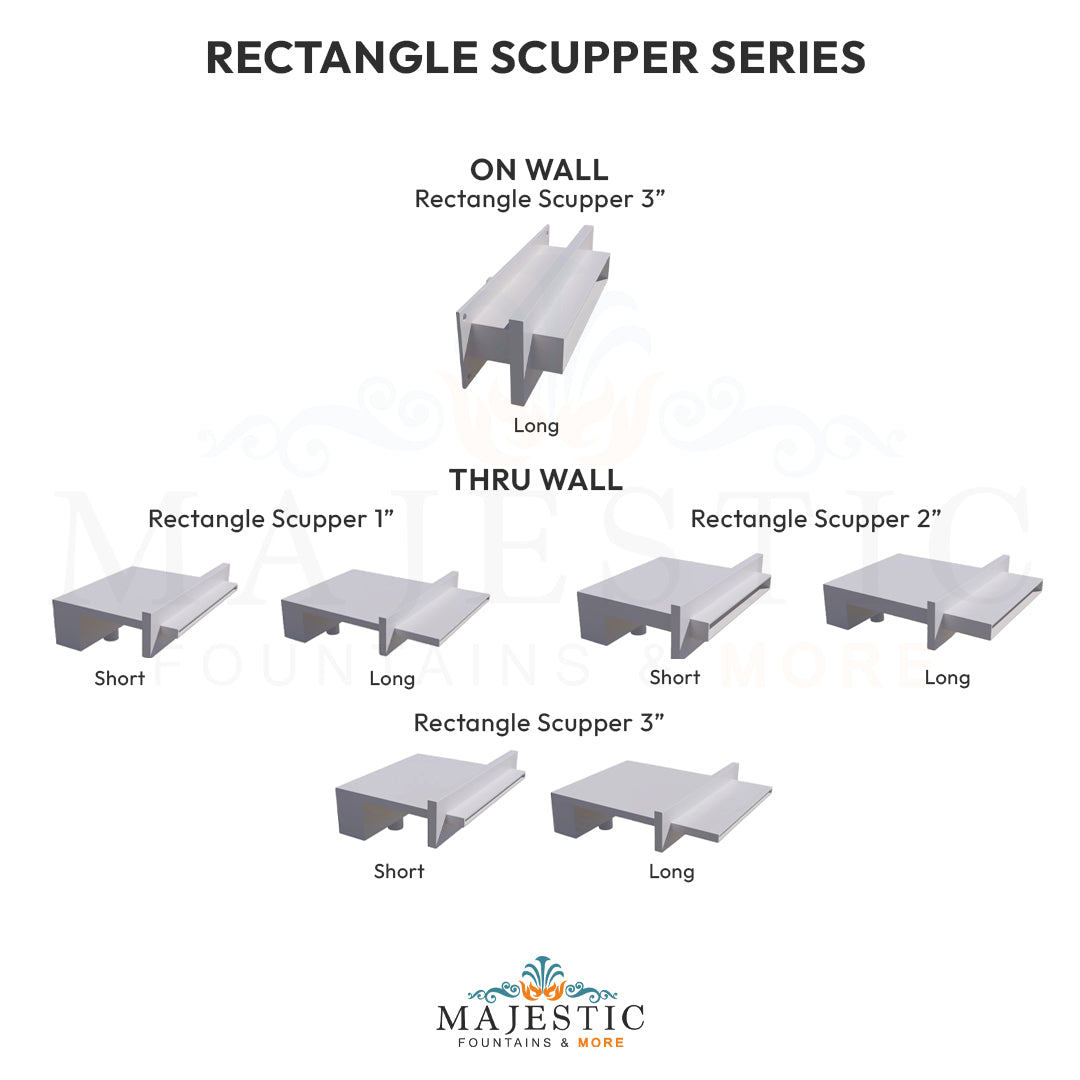 RECTANGLE SCUPPER SERIES

ON WALL
Rectangle Scupper 3”

Long

THRU WALL

Rectangle Scupper 1”

Short

Long

Rectangle Scupper 2”

Short

Long

Rectangle Scupper 3”

Short

Long

MAJESTIC FOUNTAINS & MORE

MAJESTIC
FOUNTAINS & MORE