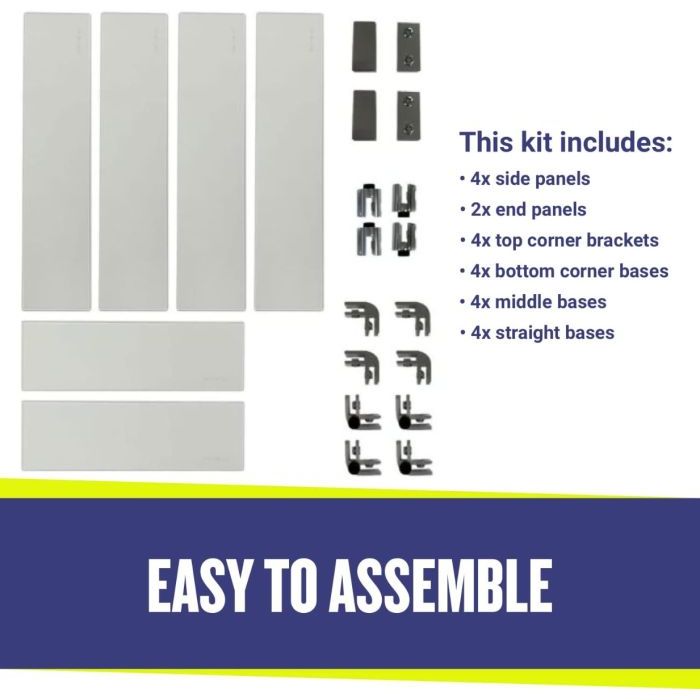 This kit includes:

• 4x side panels
• 2x end panels
• 4x top corner brackets
• 4x bottom corner bases
• 4x middle bases
• 4x straight bases

EASY TO ASSEMBLE