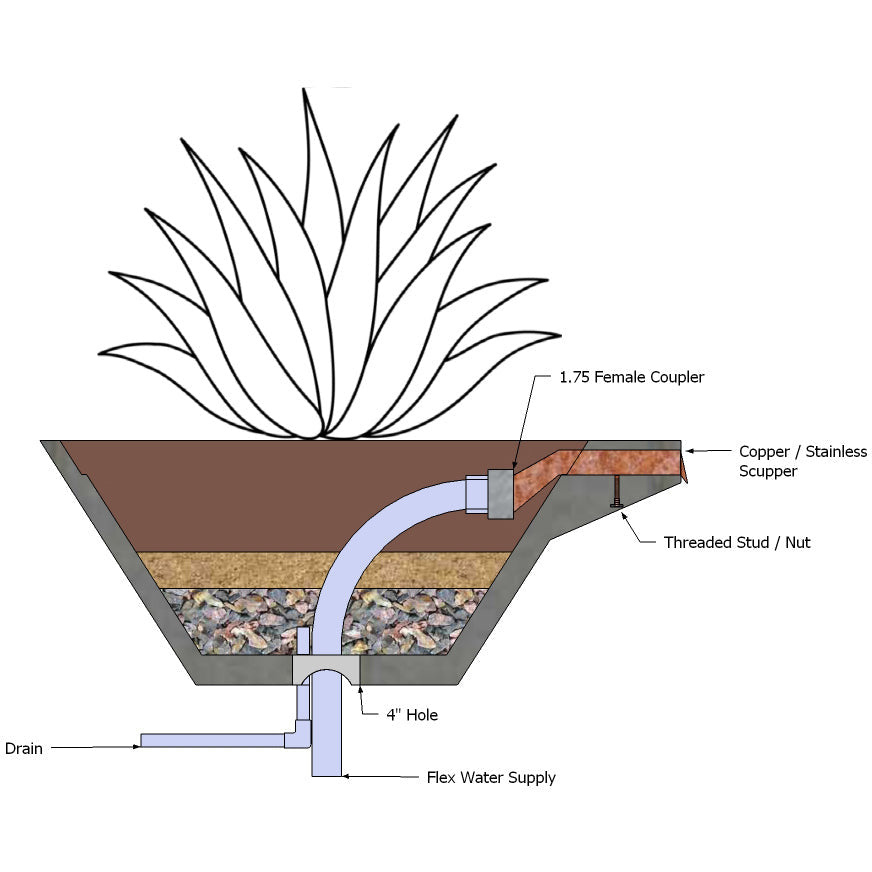 1.75 Female Coupler

Copper / Stainless Scupper

Threaded Stud / Nut

4" Hole

Drain

Flex Water Supply