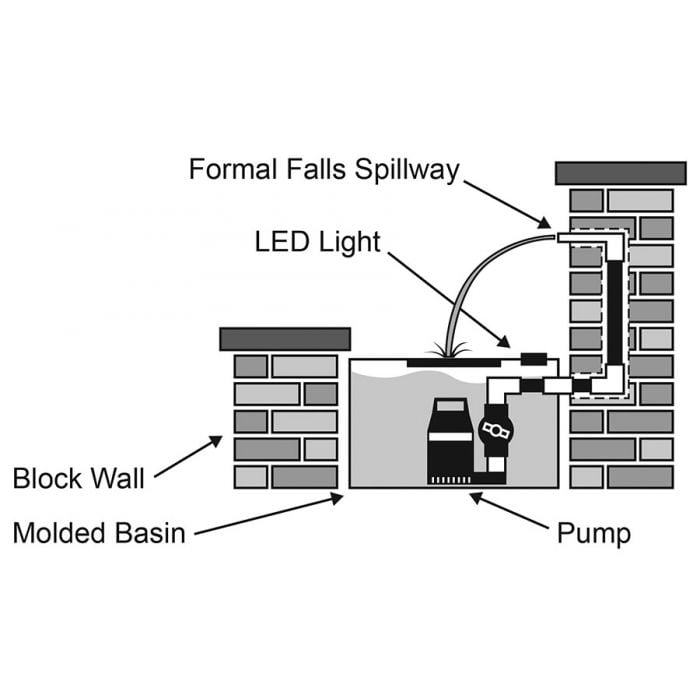 Formal Falls Spillway

LED Light

Block Wall

Molded Basin

Pump