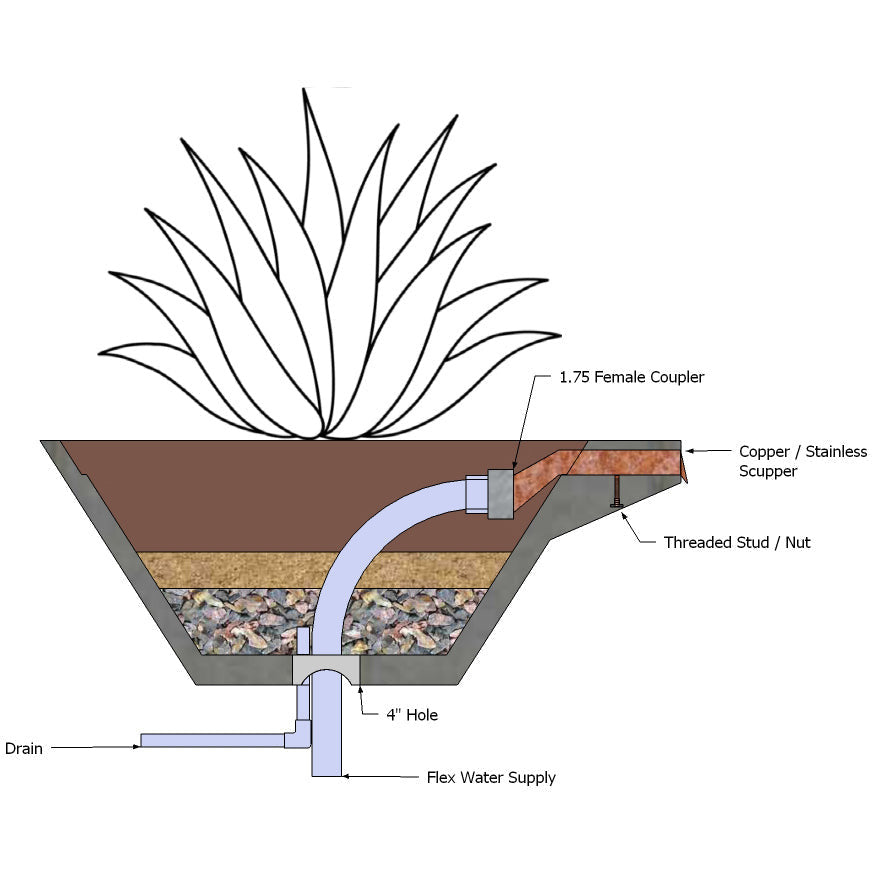 1.75 Female Coupler

Copper / Stainless Scupper

Threaded Stud / Nut

4" Hole

Drain

Flex Water Supply